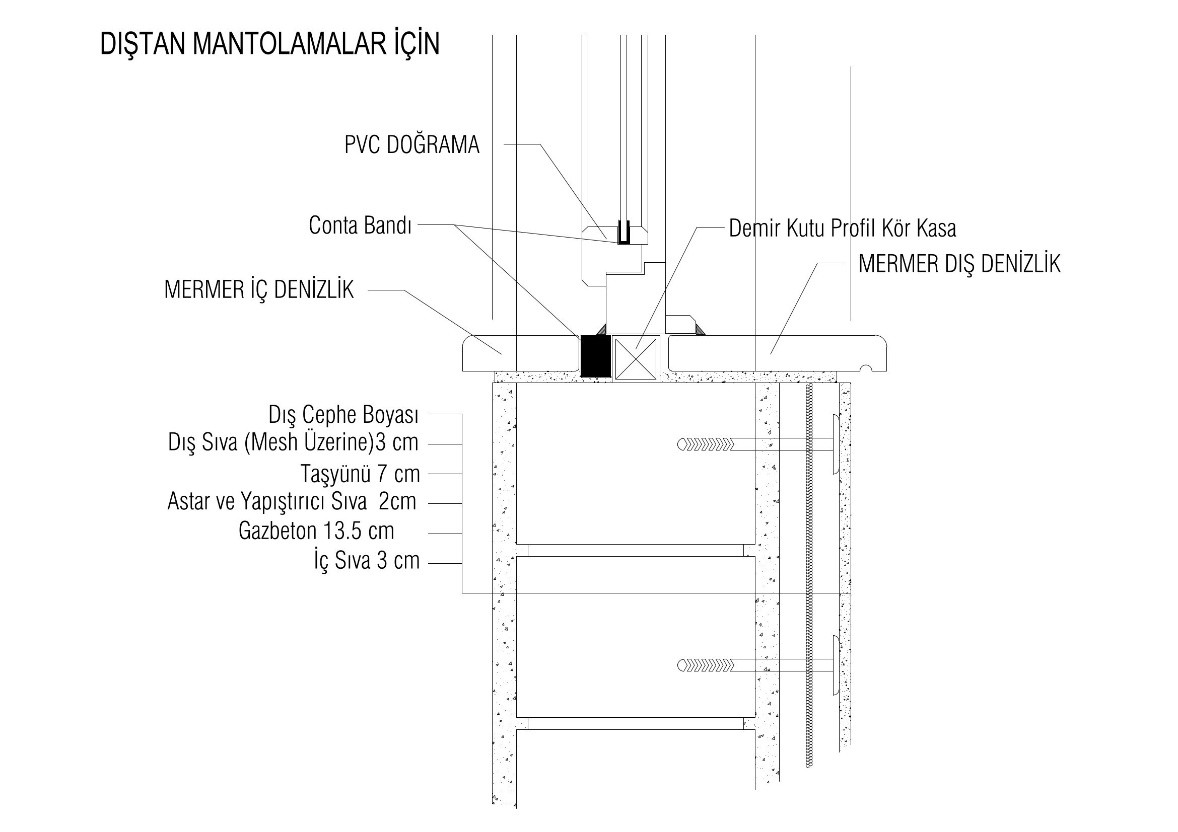 DIŞTAN MANTOLAMALAR İÇİN

PVC DOĞRAMA

Conta Bandı

Demir Kutu Profil Kör Kasa

MERMER DIŞ DENİZLİK

MERMER İÇ DENİZLİK

Dış Cephe Boyası
Dış Sıva (Mesh Üzerine)3 cm
Taşyünü 7 cm
Astar ve Yapıştırıcı Sıva 2cm
Gazbeton 13.5 cm
İç Sıva 3 cm